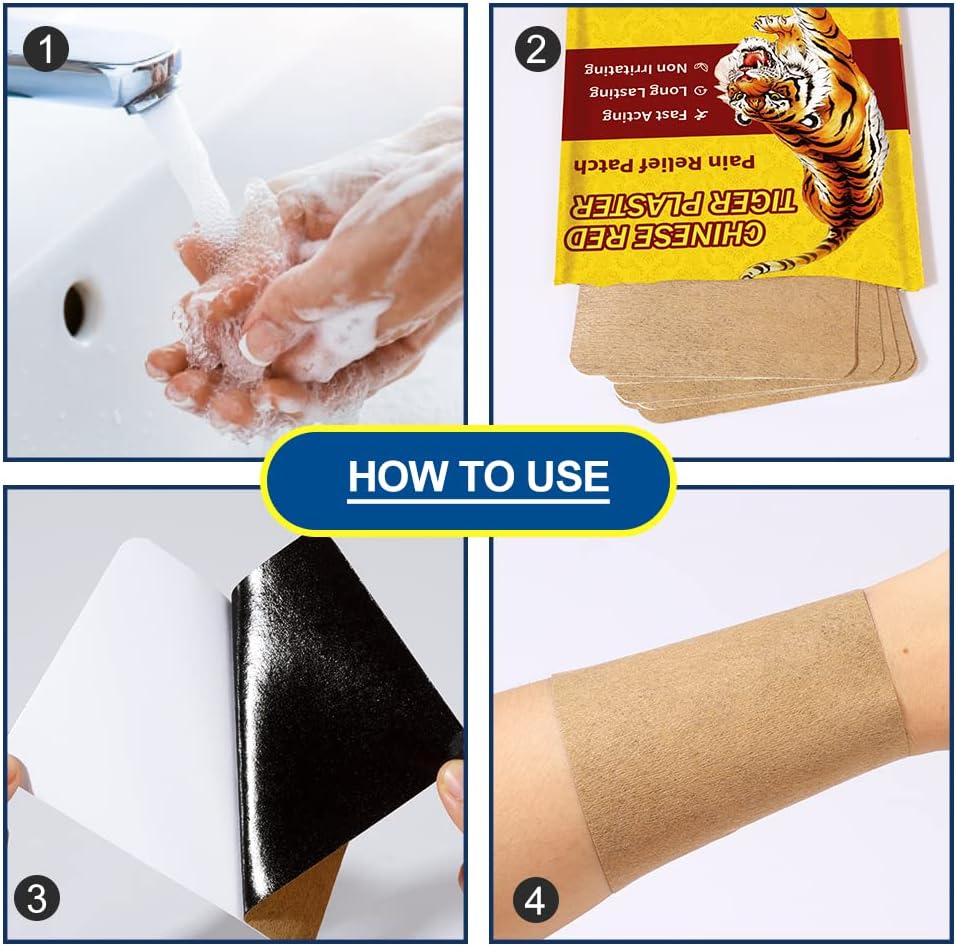 1

2

CHINESE RED TIGER PLASTER

Pain Relief Patch

Fast Acting

Long Lasting

Non Irritating

HOW TO USE

3

4