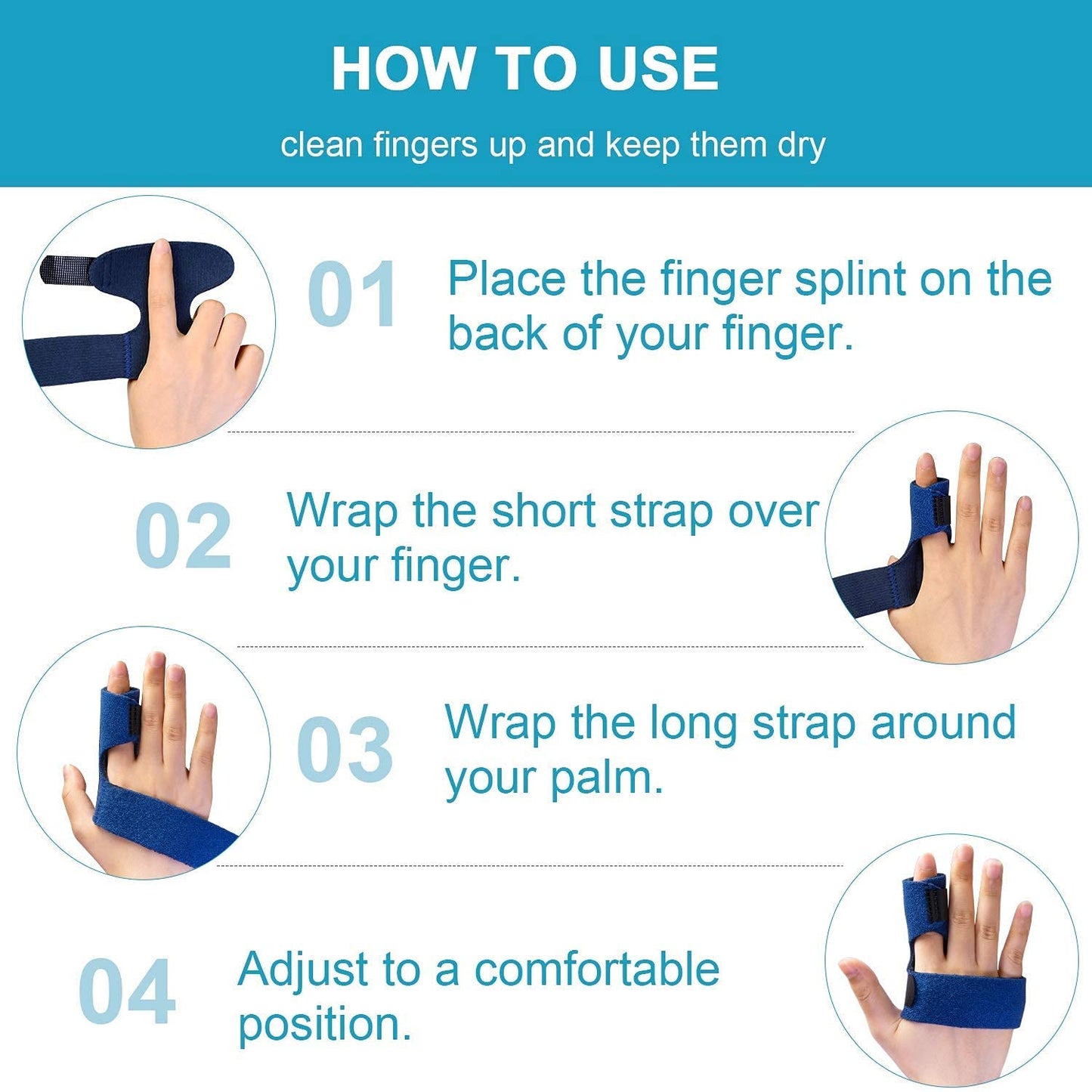 HOW TO USE

clean fingers up and keep them dry

01 Place the finger splint on the back of your finger.

02 Wrap the short strap over your finger.

03 Wrap the long strap around your palm.

04 Adjust to a comfortable position.