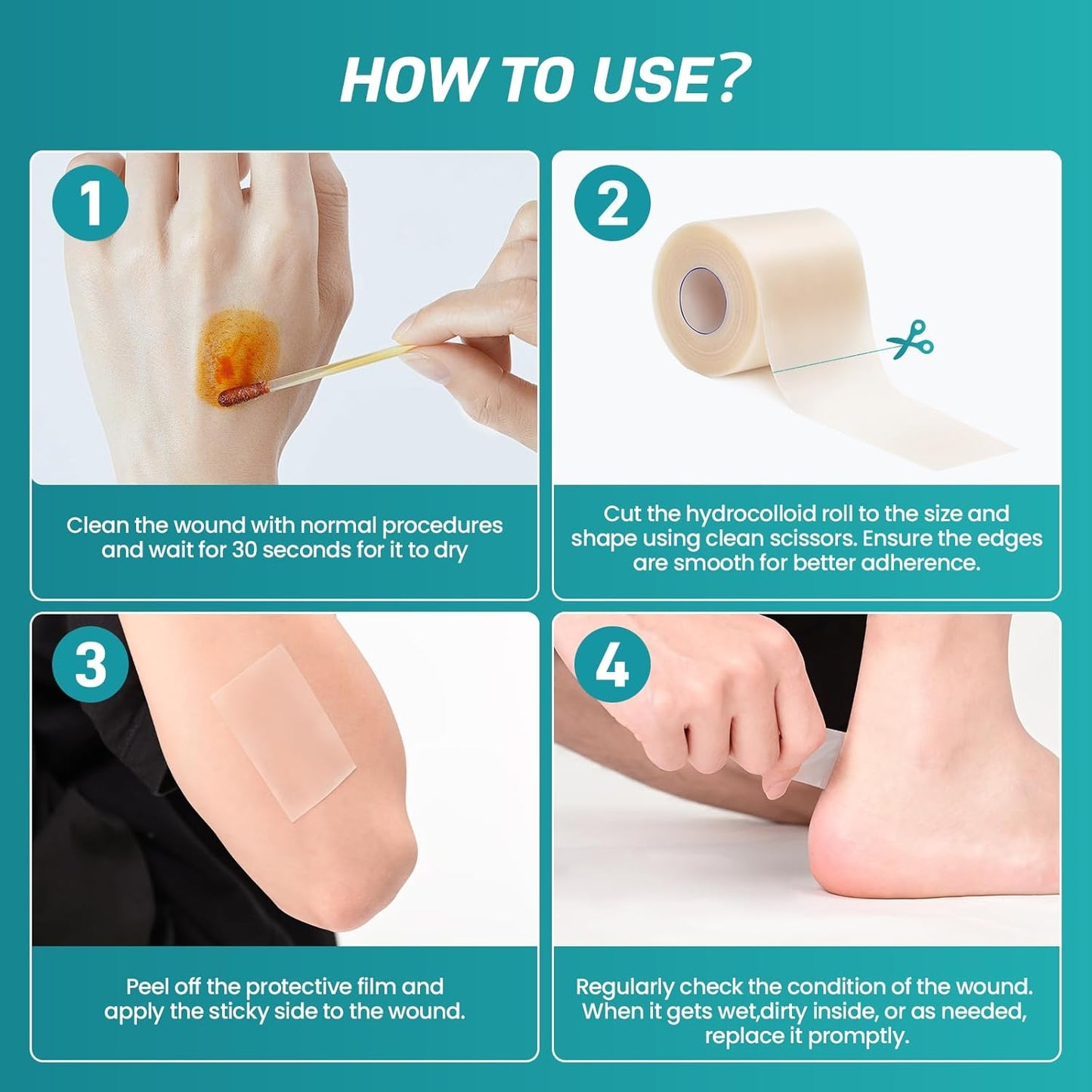 HOW TO USE?

1

Clean the wound with normal procedures and wait for 30 seconds for it to dry

2

Cut the hydrocolloid roll to the size and shape using clean scissors. Ensure the edges are smooth for better adherence.

3

Peel off the protective film and apply the sticky side to the wound.

4

Regularly check the condition of the wound. When it gets wet,dirty inside, or as needed, replace it promptly.