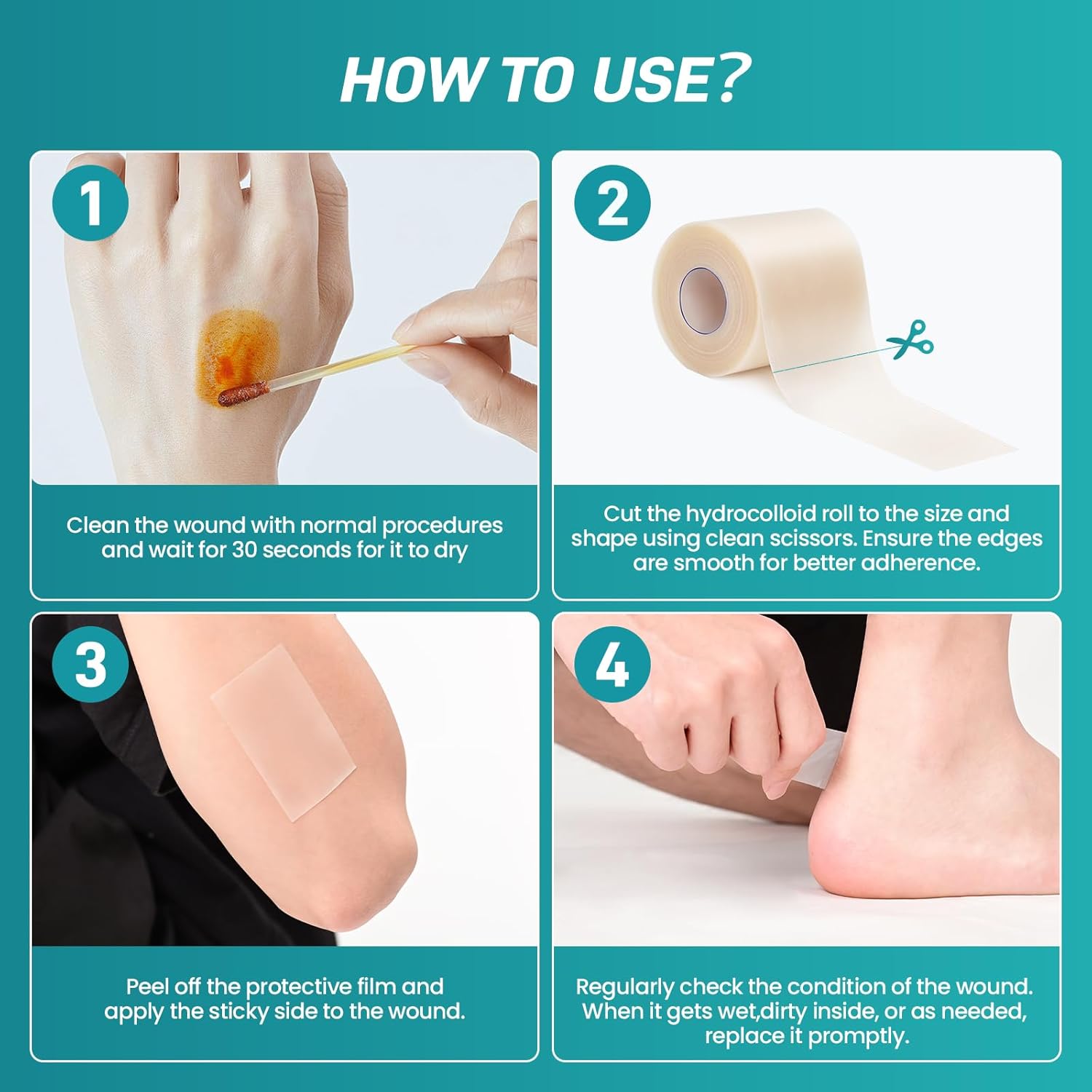 HOW TO USE?

1

Clean the wound with normal procedures and wait for 30 seconds for it to dry

2

Cut the hydrocolloid roll to the size and shape using clean scissors. Ensure the edges are smooth for better adherence.

3

Peel off the protective film and apply the sticky side to the wound.

4

Regularly check the condition of the wound. When it gets wet,dirty inside, or as needed, replace it promptly.