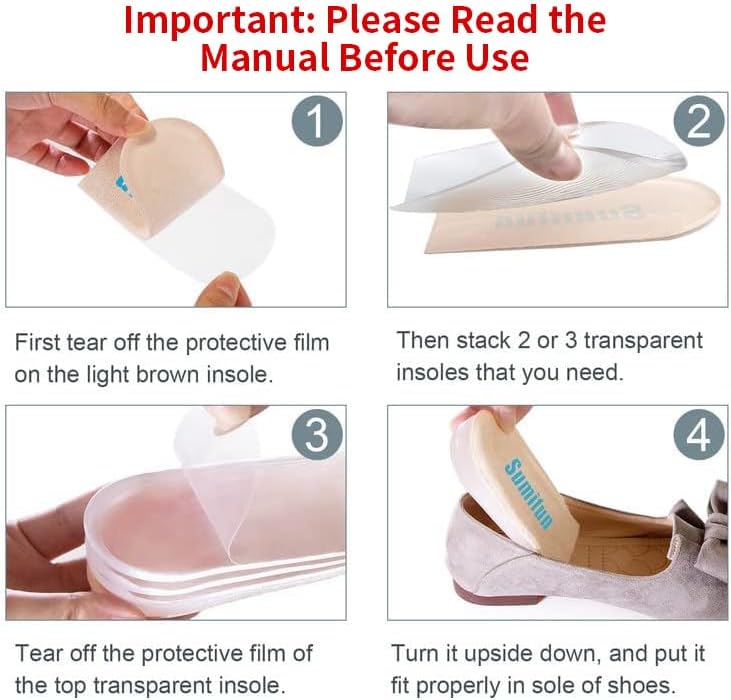 Important: Please Read the Manual Before Use

1

First tear off the protective film on the light brown insole.

2

Sumifun

Then stack 2 or 3 transparent insoles that you need.

3

Tear off the protective film of the top transparent insole.

4

Sumifun

Turn it upside down, and put it fit properly in sole of shoes.