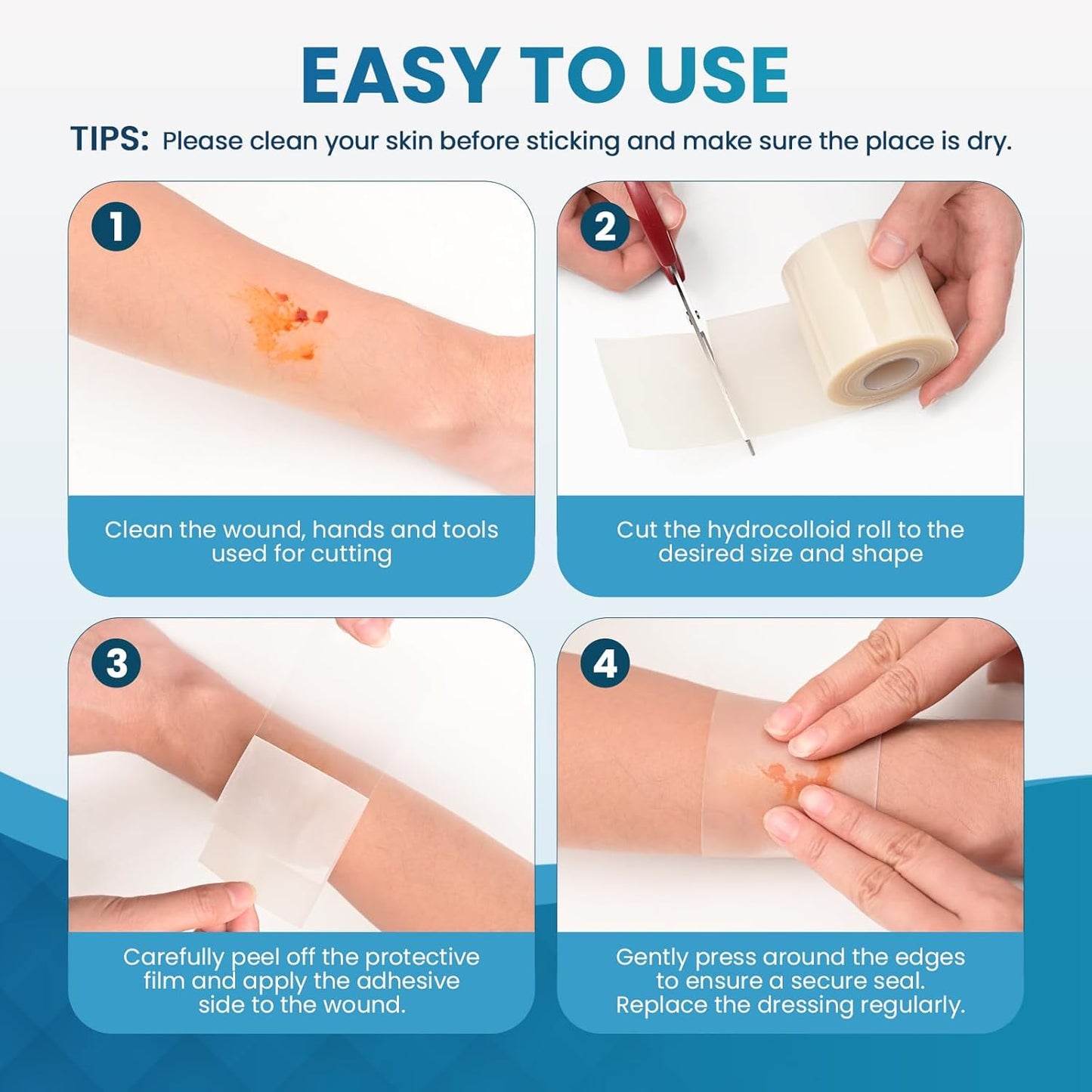 EASY TO USE

TIPS: Please clean your skin before sticking and make sure the place is dry.

1

Clean the wound, hands and tools used for cutting

2

Cut the hydrocolloid roll to the desired size and shape

3

Carefully peel off the protective film and apply the adhesive side to the wound.

4

Gently press around the edges to ensure a secure seal. Replace the dressing regularly.