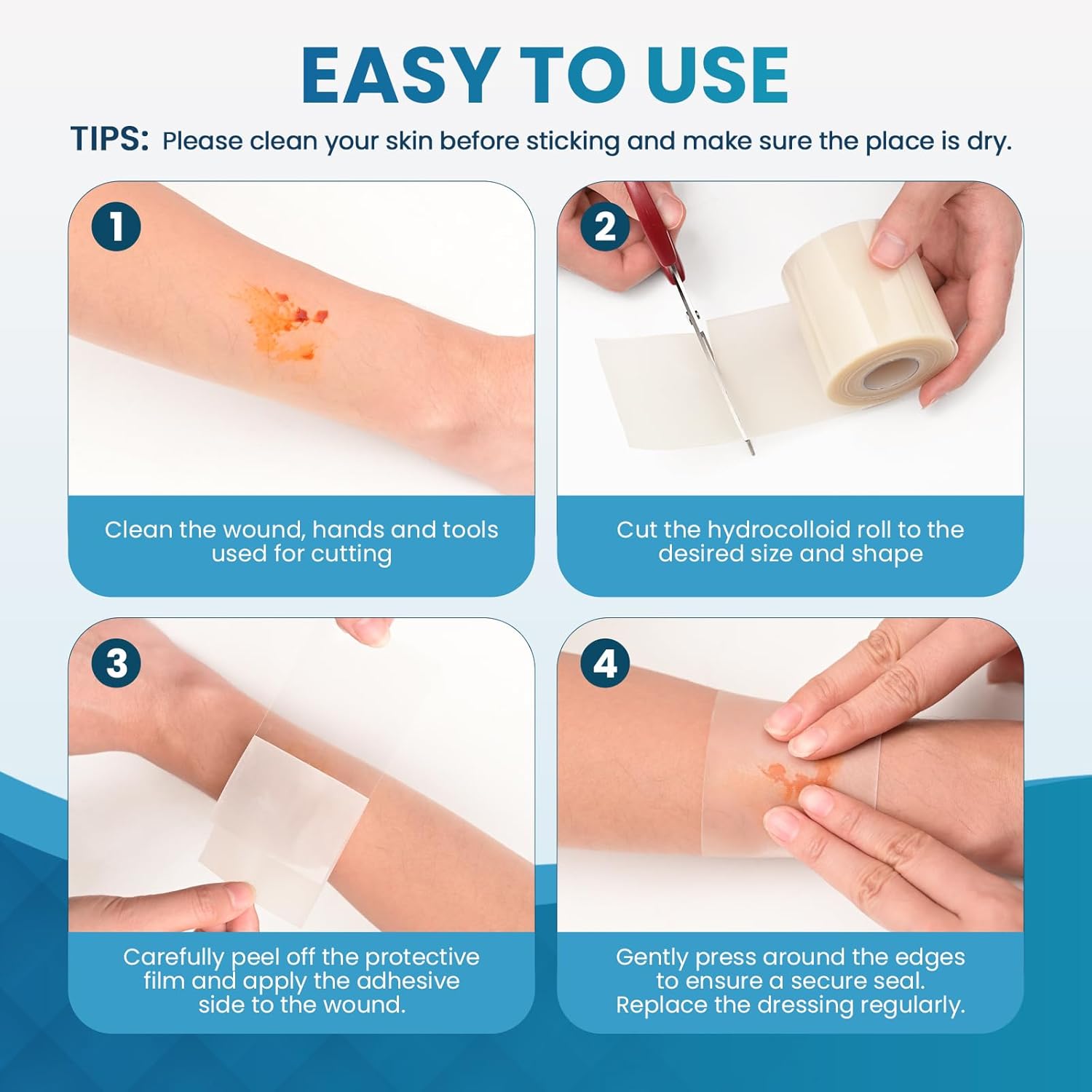 EASY TO USE

TIPS: Please clean your skin before sticking and make sure the place is dry.

1

Clean the wound, hands and tools used for cutting

2

Cut the hydrocolloid roll to the desired size and shape

3

Carefully peel off the protective film and apply the adhesive side to the wound.

4

Gently press around the edges to ensure a secure seal. Replace the dressing regularly.